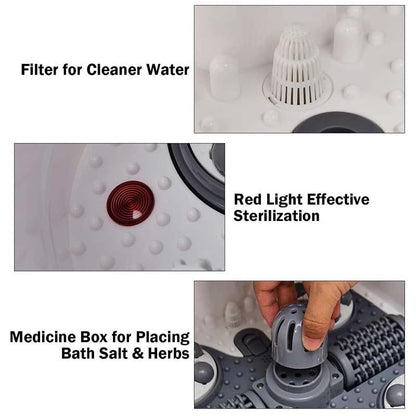 Filter for Cleaner Water

Red Light Effective Sterilization

Medicine Box for Placing Bath Salt & Herbs