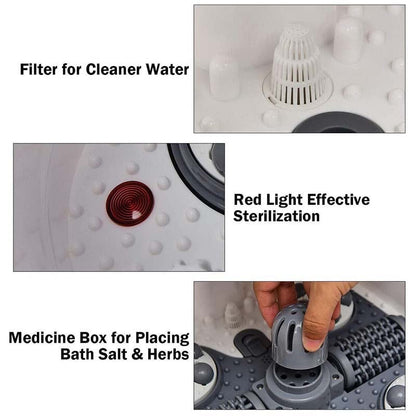 Filter for Cleaner Water

Red Light Effective Sterilization

Medicine Box for Placing Bath Salt & Herbs