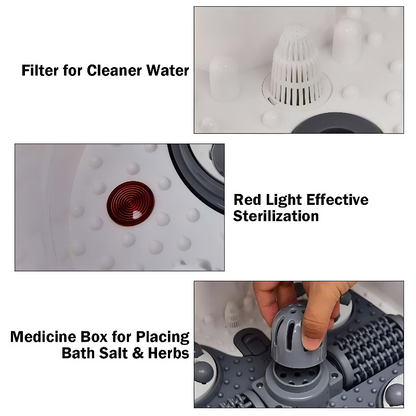 Filter for Cleaner Water

Red Light Effective Sterilization

Medicine Box for Placing Bath Salt & Herbs