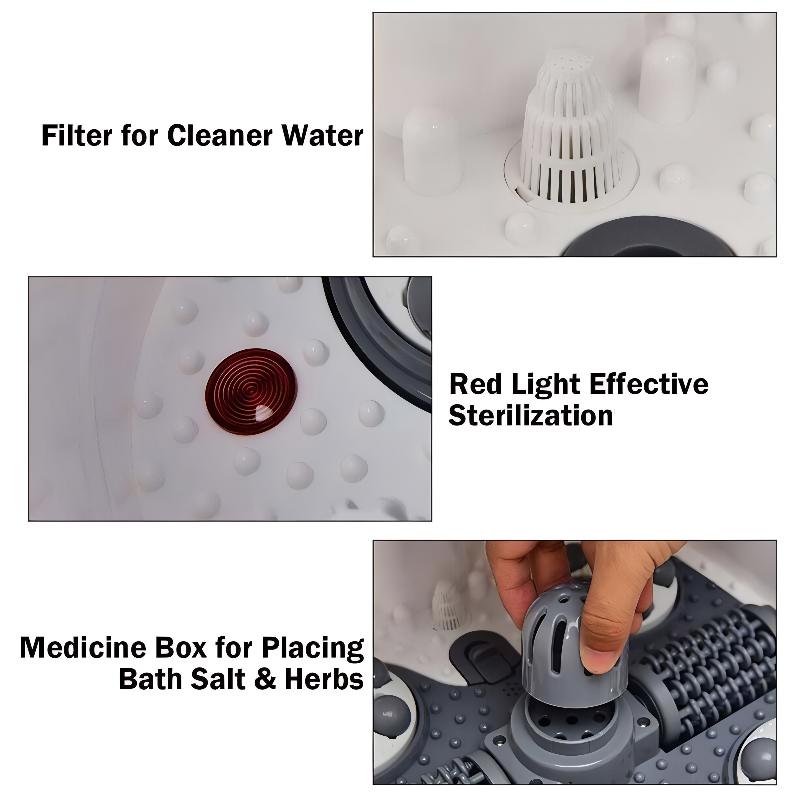 Filter for Cleaner Water

Red Light Effective Sterilization

Medicine Box for Placing Bath Salt & Herbs